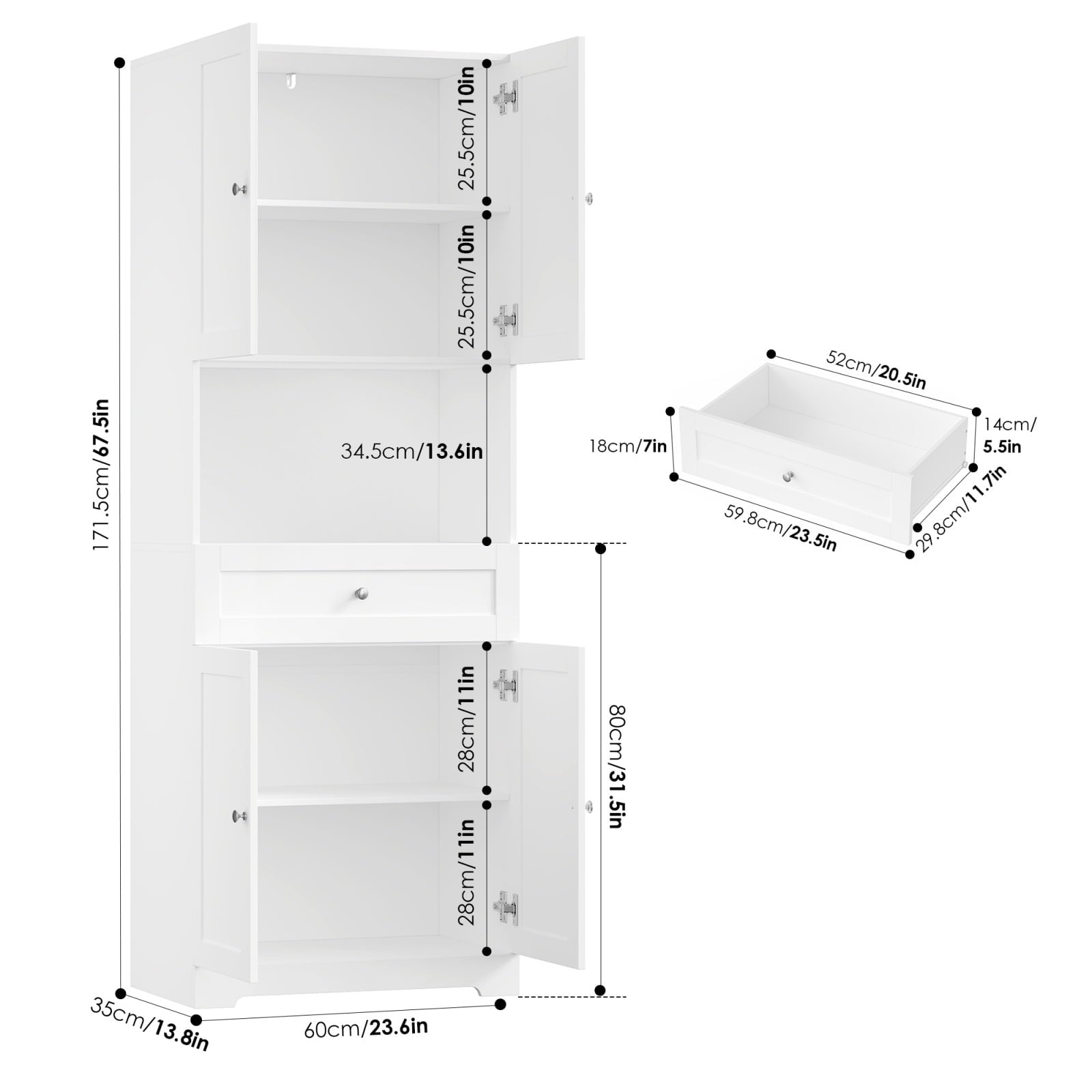 171.5cm/67.5in

25.5cm/10in

25.5cm/10in

34.5cm/13.6in

28cm/11in

28cm/11in

80cm/31.5in

35cm/13.8in

60cm/23.6in

52cm/20.5in

18cm/7in

14cm/5.5in

59.8cm/23.5in

29.8cm/11.7in