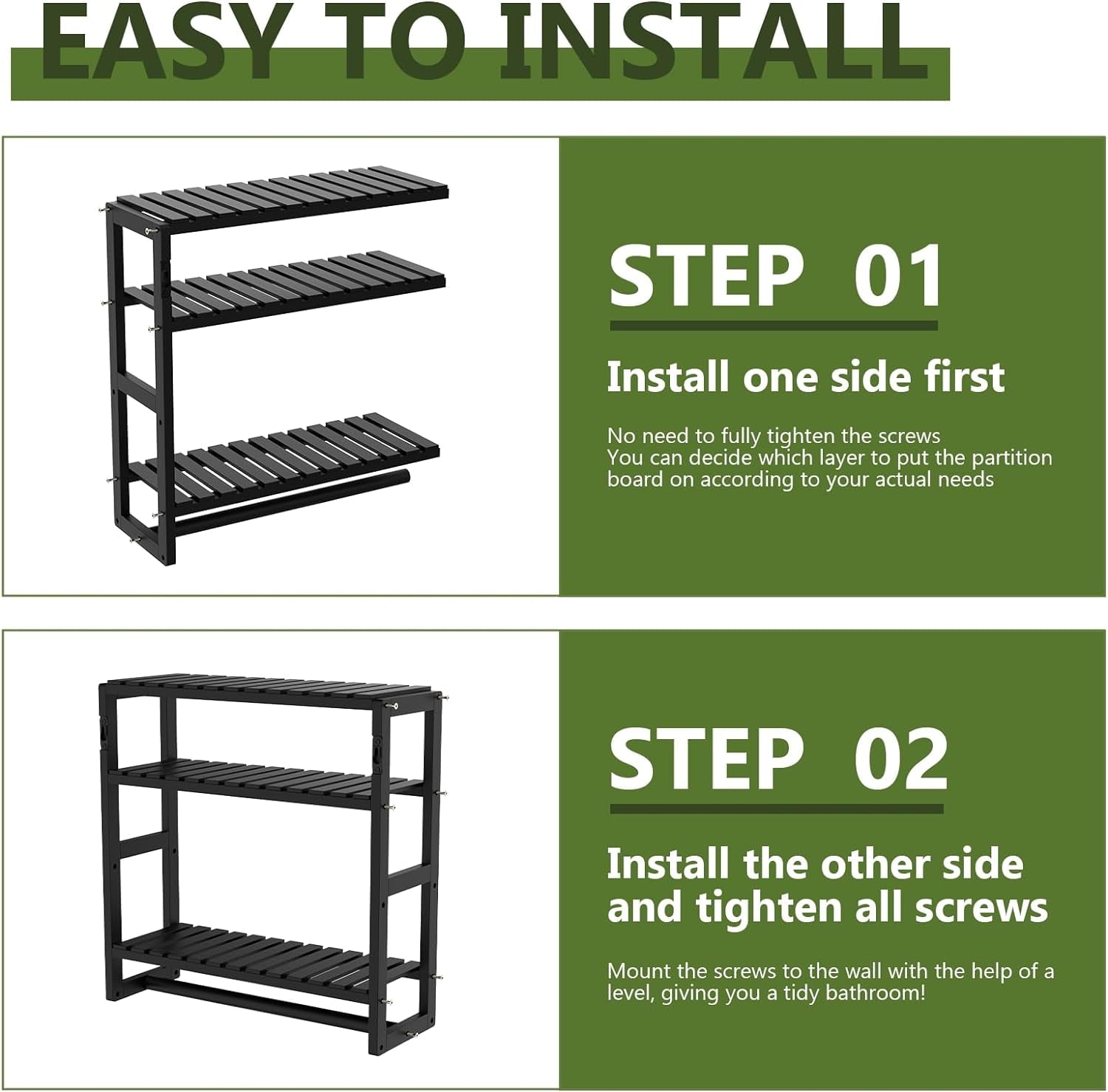 EASY TO INSTALL

STEP 01

Install one side first

No need to fully tighten the screws
You can decide which layer to put the partition board on according to your actual needs

STEP 02

Install the other side and tighten all screws

Mount the screws to the wall with the help of a level, giving you a tidy bathroom!