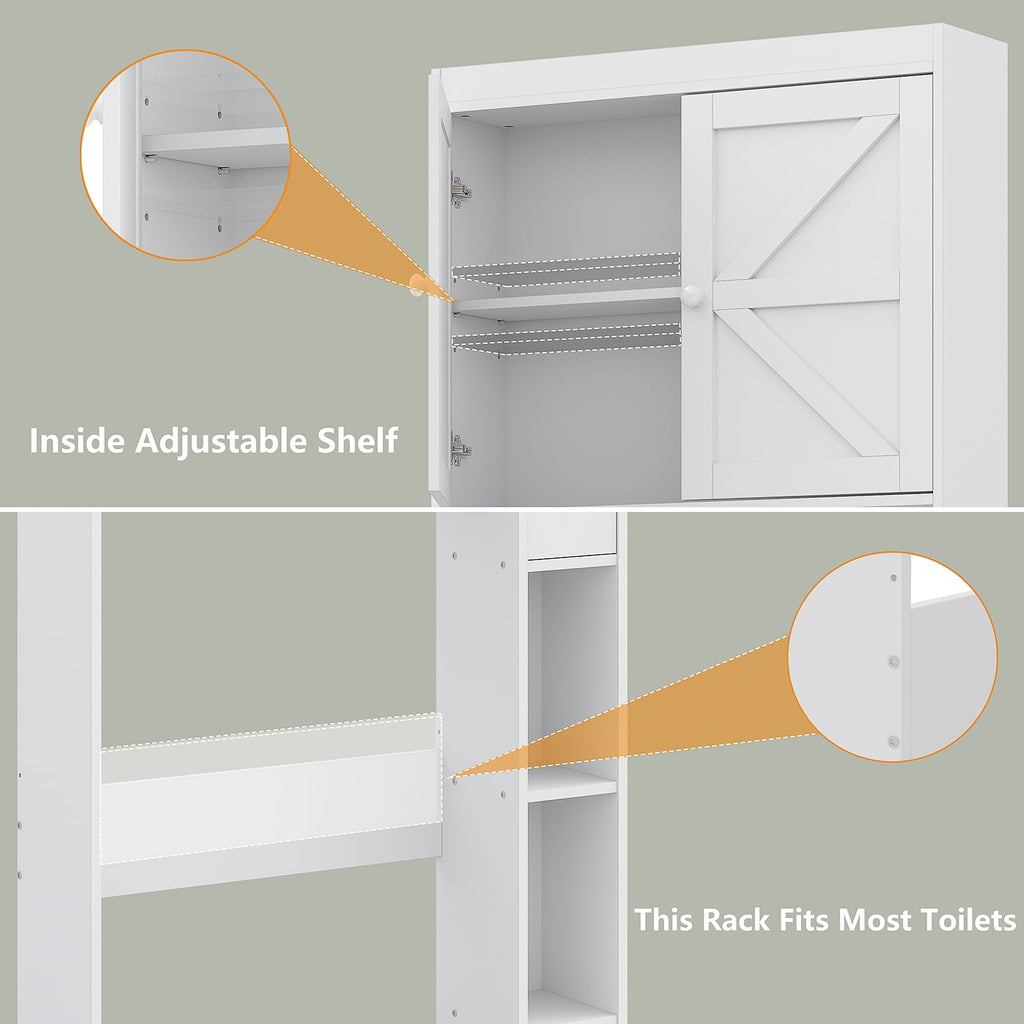 Inside Adjustable Shelf

This Rack Fits Most Toilets