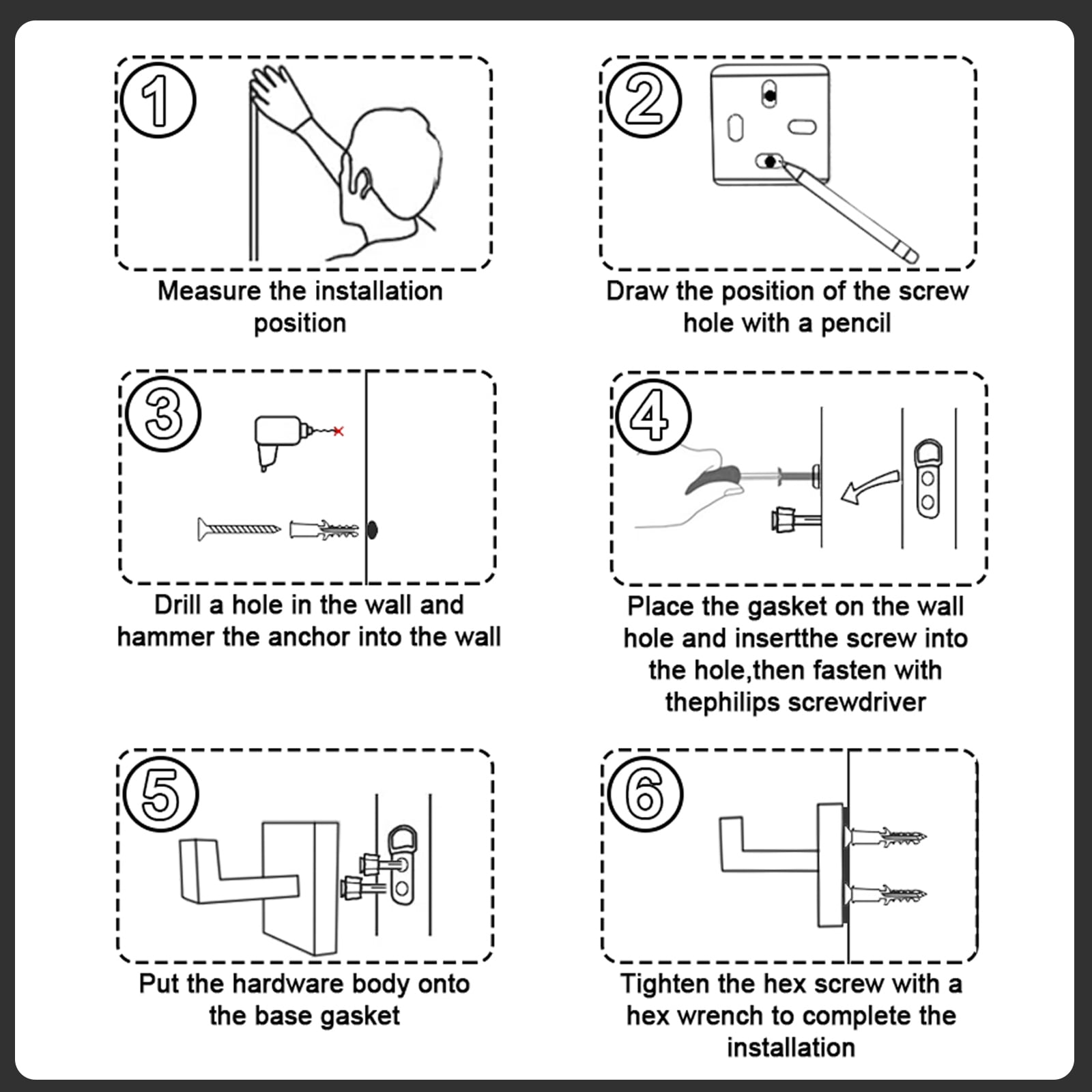 1

Measure the installation position

2

Draw the position of the screw hole with a pencil

3

Drill a hole in the wall and hammer the anchor into the wall

4

Place the gasket on the wall hole and insertthe screw into the hole,then fasten with thephilips screwdriver

5

Put the hardware body onto the base gasket

6

Tighten the hex screw with a hex wrench to complete the installation